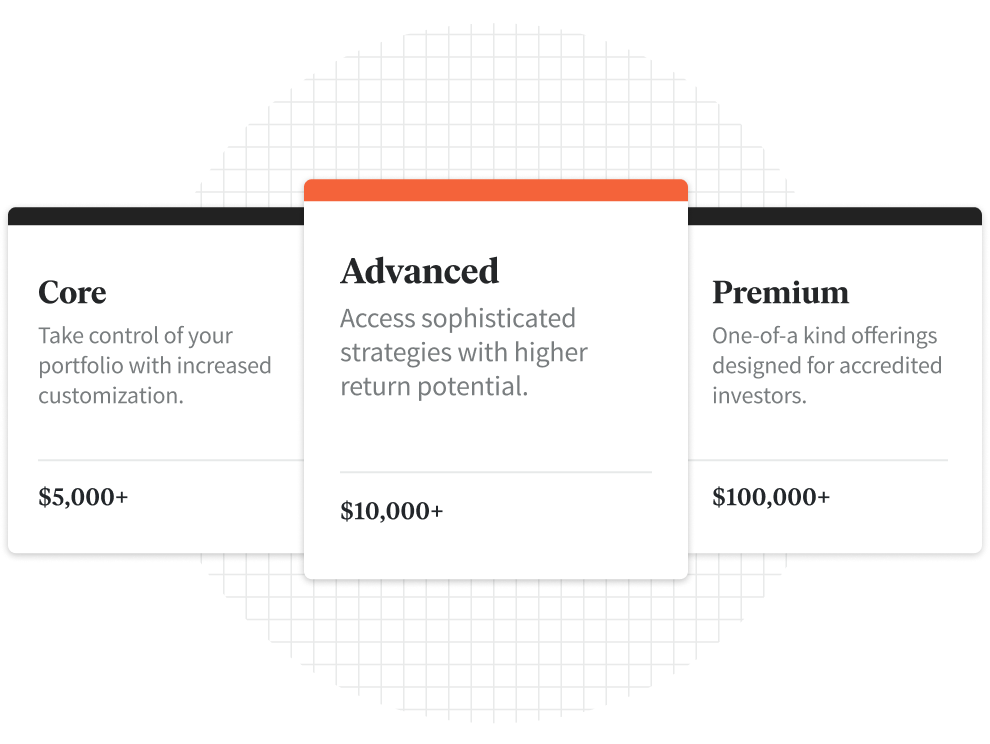 Core

Take control of your portfolio with increased customization.

$5,000+

Advanced

Access sophisticated strategies with higher return potential.

$10,000+

Premium

One-of-a kind offerings designed for accredited investors.

$100,000+